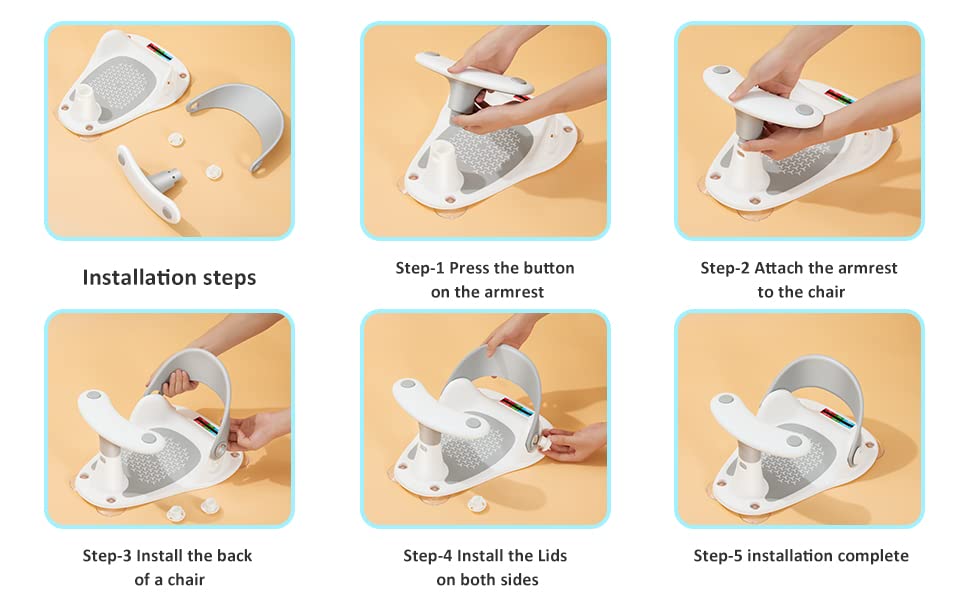 Installation steps

Step-1 Press the button on the armrest

Step-2 Attach the armrest to the chair

Step-3 Install the back of a chair

Step-4 Install the Lids on both sides

Step-5 installation complete